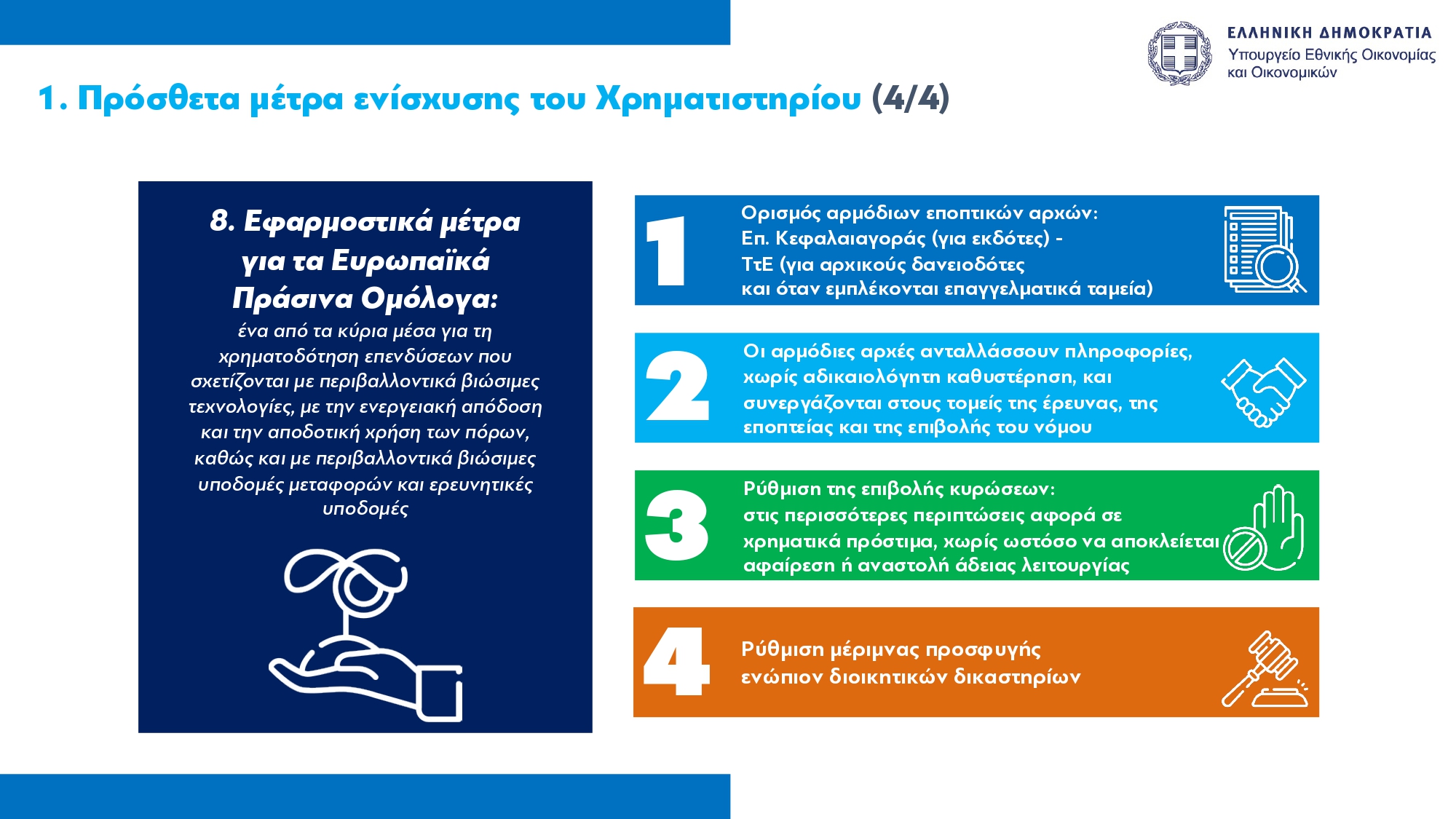 ΕΛΛΗΝΙΚΗ ΔΗΜΟΚΡΑΤΙΑ
Υπουργείο Εθνικής Οικονομίας και Οικονομικών

1. Πρόσθετα μέτρα ενίσχυσης του Χρηματιστηρίου (4/4)

8. Εφαρμοστικά μέτρα για τα Ευρωπαϊκά Πράσινα Ομόλογα:
ένα από τα κύρια μέσα για τη χρηματοδότηση επενδύσεων που σχετίζονται με περιβαλλοντικά βιώσιμες τεχνολογίες, με την ενεργειακή απόδοση και την αποδοτική χρήση των πόρων, καθώς και με περιβαλλοντικά βιώσιμες υποδομές μεταφορών και ερευνητικές υποδομές

1
Ορισμός αρμόδιων εποπτικών αρχών:
Επ. Κεφαλαιαγοράς (για εκδότες) -
ΤτΕ (για αρχικούς δανειοδότες
και όταν εμπλέκονται επαγγελματικά ταμεία)

2
Οι αρμόδιες αρχές ανταλλάσσουν πληροφορίες, χωρίς αδικαιολόγητη καθυστέρηση, και συνεργάζονται στους τομείς της έρευνας, της εποπτείας και της επιβολής του νόμου

3
Ρύθμιση της επιβολής κυρώσεων:
στις περισσότερες περιπτώσεις αφορά σε χρηματικά πρόστιμα, χωρίς ωστόσο να αποκλείεται αφαίρεση ή αναστολή άδειας λειτουργίας

4
Ρύθμιση μέριμνας προσφυγής
ενώπιον διοικητικών δικαστηρίων