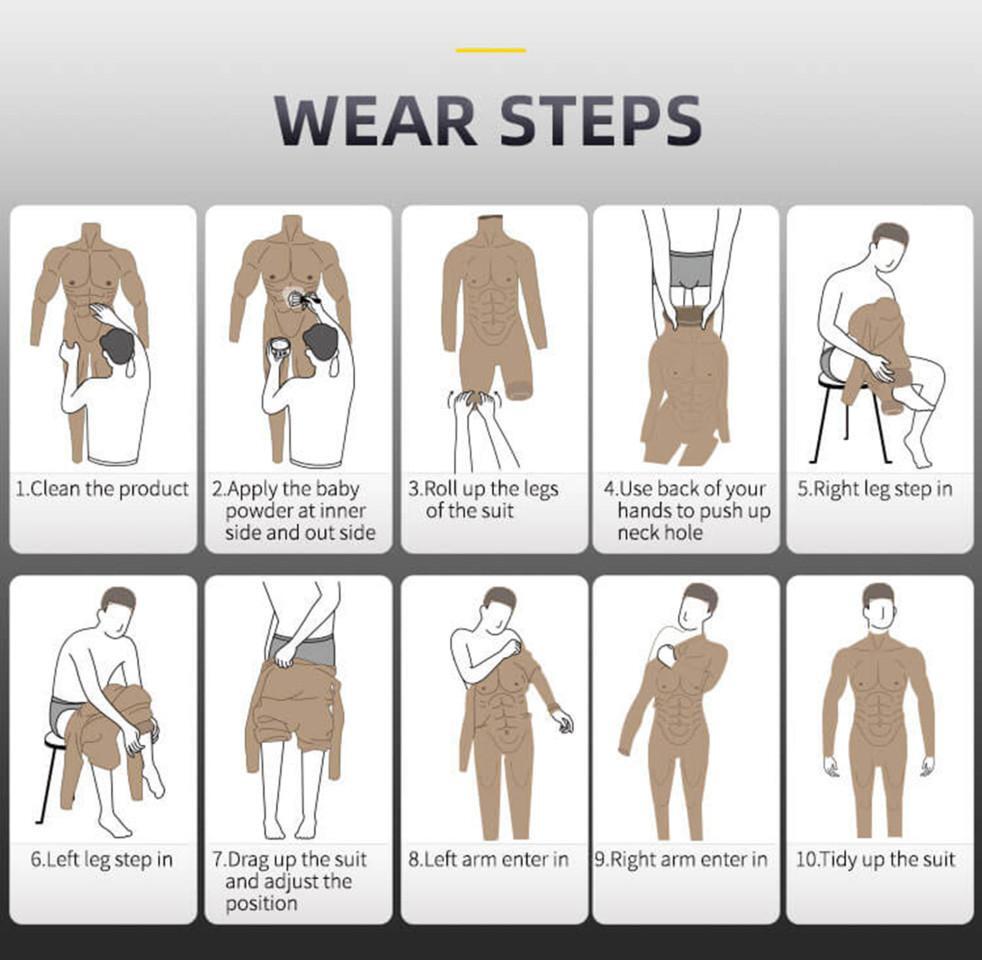 WEAR STEPS

1.Clean the product

2.Apply the baby powder at inner side and out side

3.Roll up the legs of the suit

4.Use back of your hands to push up neck hole

5.Right leg step in

6.Left leg step in

7.Drag up the suit and adjust the position

8.Left arm enter in

9.Right arm enter in

10.Tidy up the suit