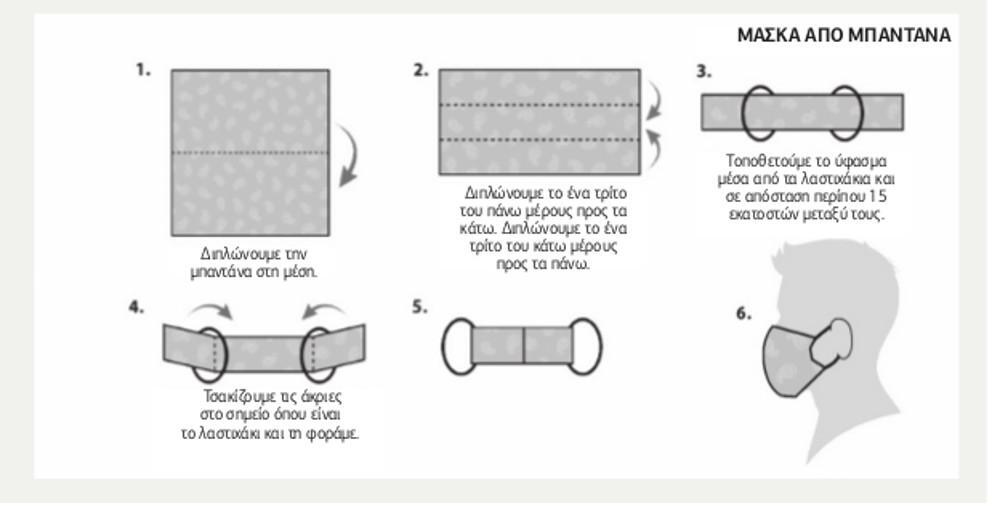 ΜΑΣΚΑ ΑΠΟ ΜΠΑΝΤΑΝΑ

1.

Διπλώνουμε την μπαντάνα στη μέση.

2.

Διπλώνουμε το ένα τρίτο του πάνω μέρους προς τα κάτω. Διπλώνουμε το ένα τρίτο του κάτω μέρους προς τα πάνω.

3.

Τοποθετούμε το ύφασμα μέσα από τα λαστιχάκια και σε απόσταση περίπου 15 εκατοστών μεταξύ τους.

4.

Τσακίζουμε τις άκριες στο σημείο όπου είναι το λαστιχάκι και τη φοράμε.

5.

6.