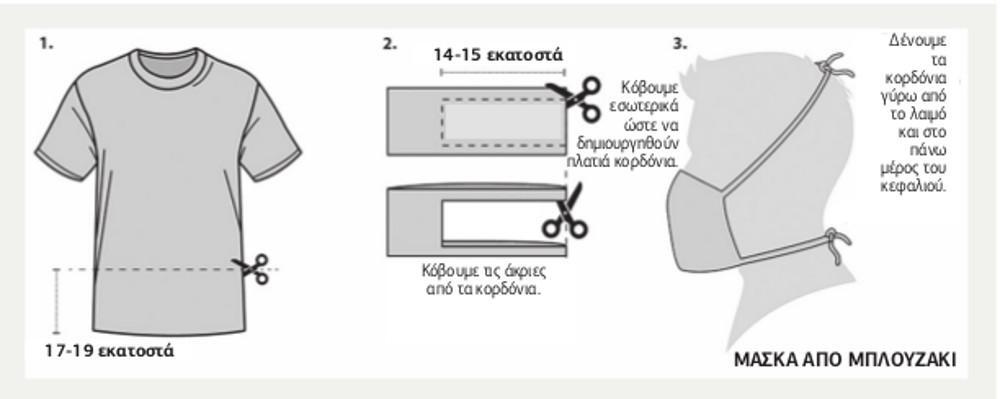 1.

17-19 εκατοστά

2.

14-15 εκατοστά

Κόβουμε εσωτερικά ώστε να δημιουργηθούν πλατιά κορδόνια.

Κόβουμε τις άκριες από τα κορδόνια.

3.

Δένουμε τα κορδόνια γύρω από το λαιμό και στο πάνω μέρος του κεφαλιού.

ΜΑΣΚΑ ΑΠΟ ΜΠΛΟΥΖΑΚΙ